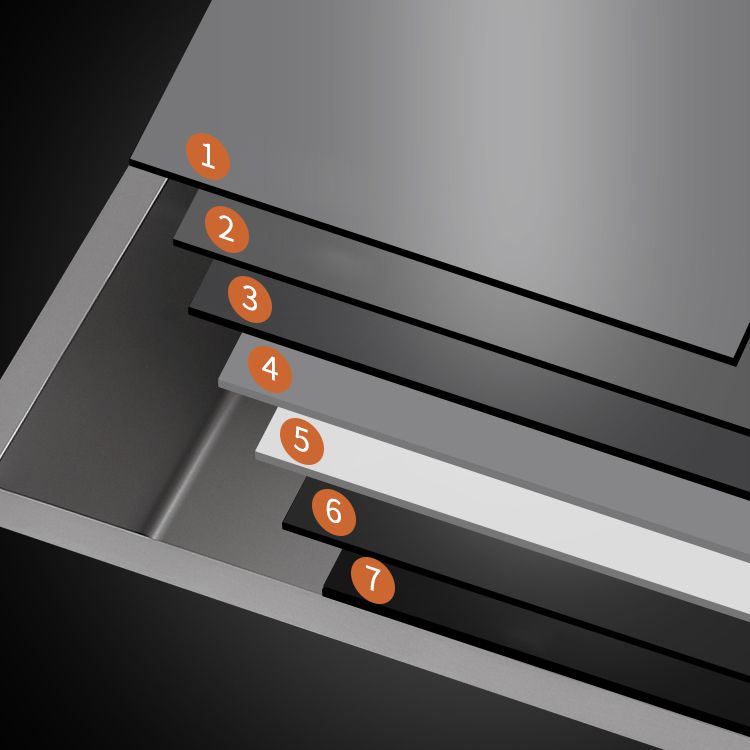 1
2
3
4
5
6
7