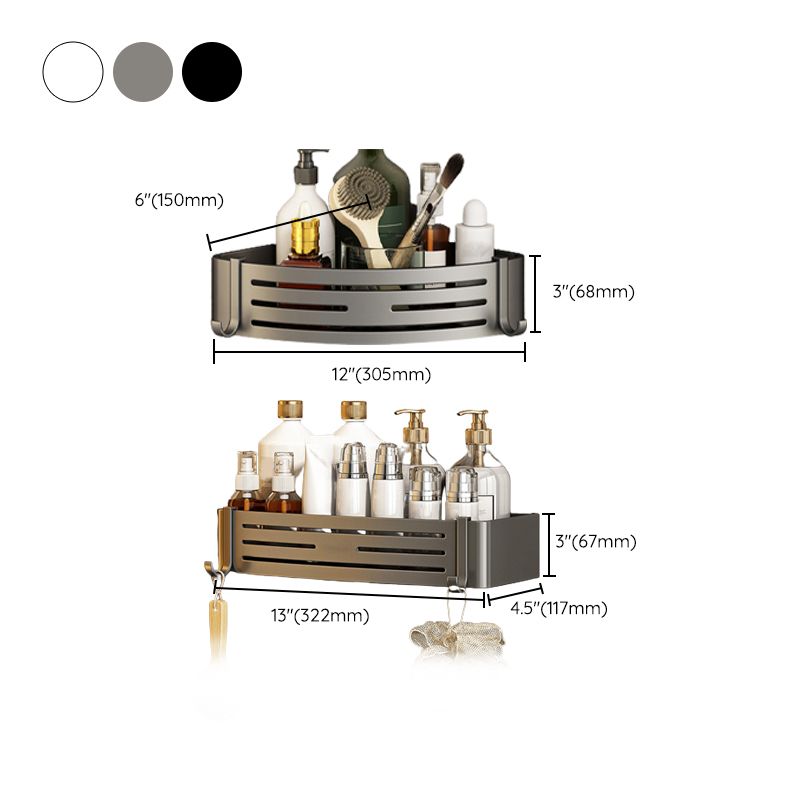 6"(150mm)

3"(68mm)

12"(305mm)

3"(67mm)

13"(322mm)

4.5"(117mm)