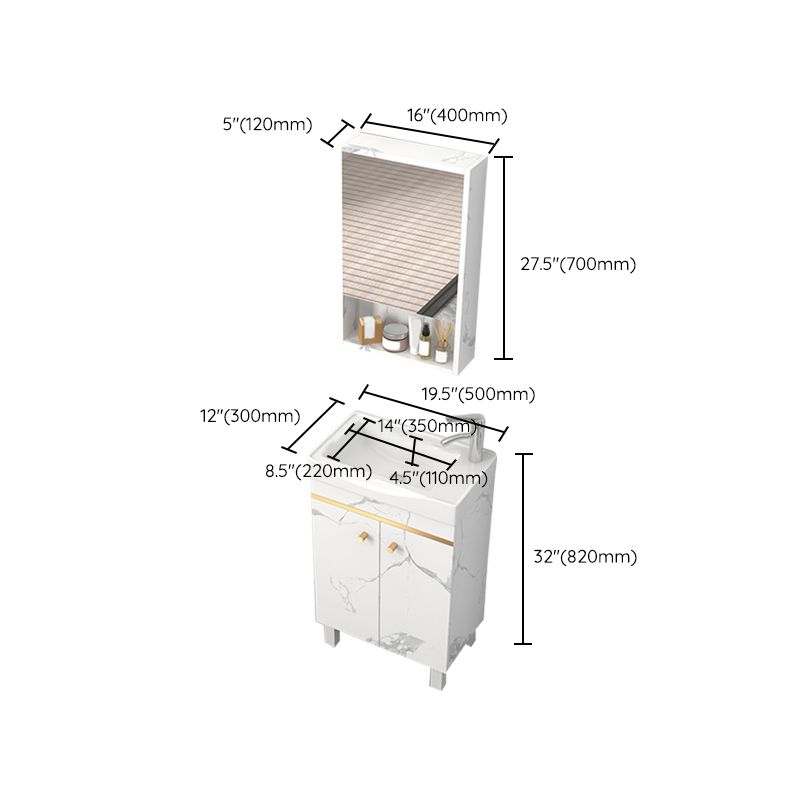 5"(120mm)
16"(400mm)
27.5"(700mm)
19.5"(500mm)
12"(300mm)
14"(350mm)
8.5"(220mm)
4.5"(110mm)
32"(820mm)