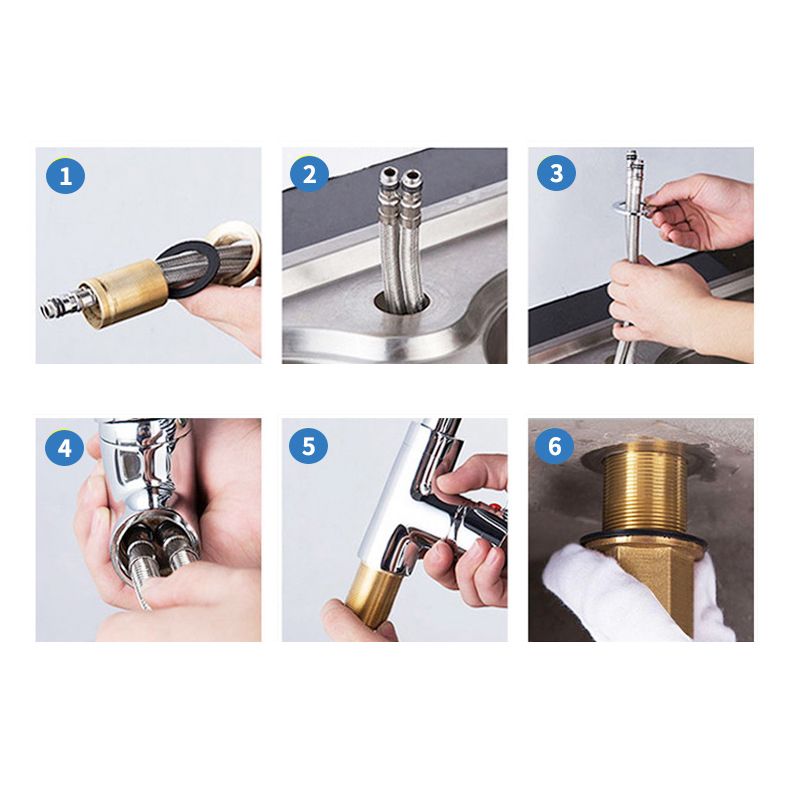 1
2
3
4
5
6