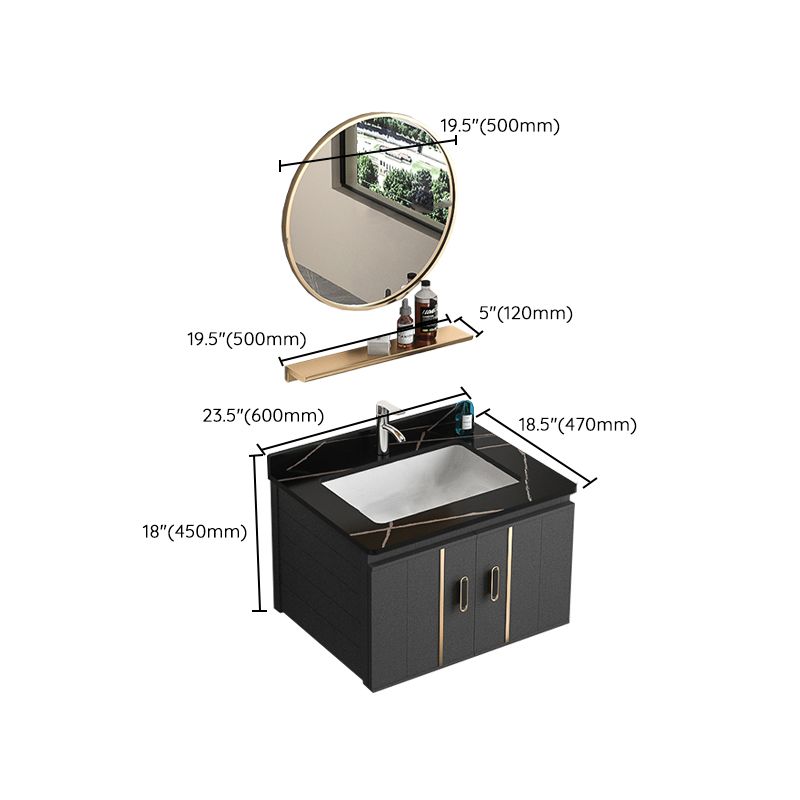 19.5"(500mm)

5"(120mm)

19.5"(500mm)

23.5"(600mm)

18.5"(470mm)

18"(450mm)