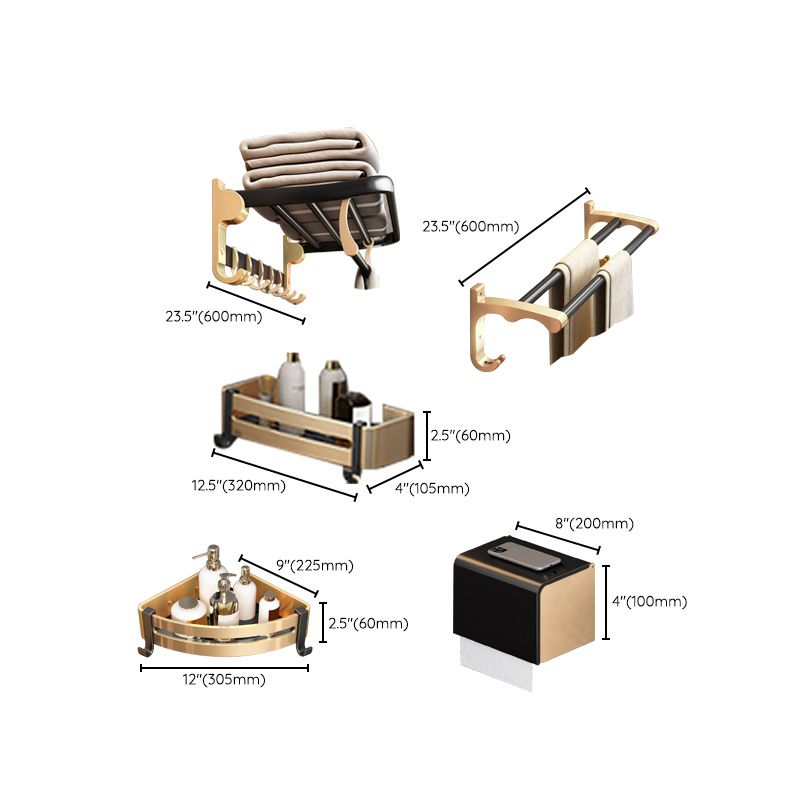 23.5"(600mm)

23.5"(600mm)

2.5"(60mm)

12.5"(320mm)

4"(105mm)

8"(200mm)

9"(225mm)

4"(100mm)

2.5"(60mm)

12"(305mm)