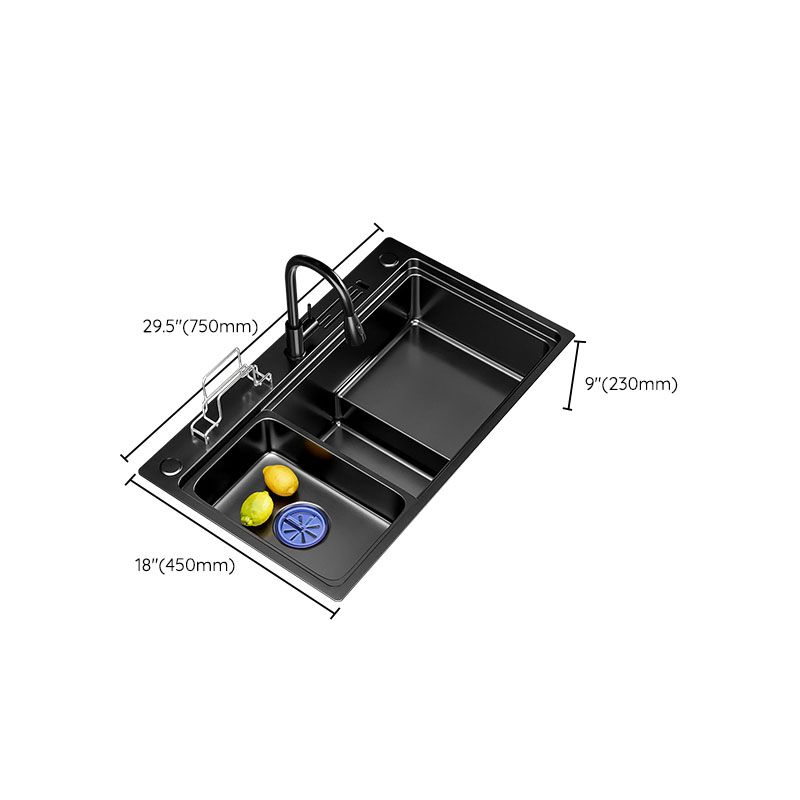 29.5"(750mm)

9"(230mm)

18"(450mm)