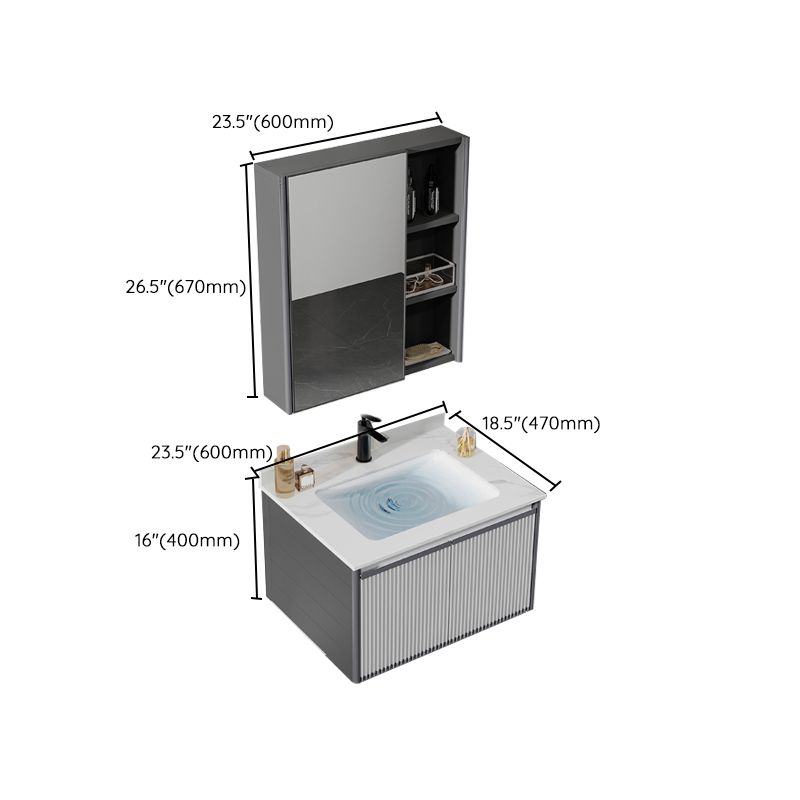 23.5"(600mm)

26.5"(670mm)

18.5"(470mm)

23.5"(600mm)

16"(400mm)