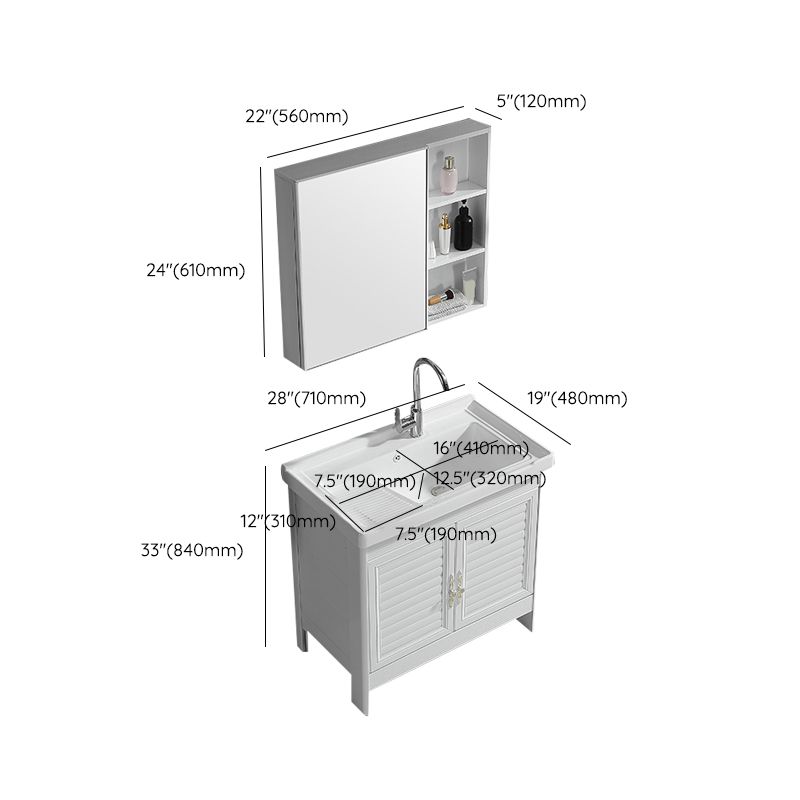 22"(560mm)

5"(120mm)

24"(610mm)

28"(710mm)

19"(480mm)

16"(410mm)

7.5"(190mm)

12.5"(320mm)

12"(310mm)

7.5"(190mm)

33"(840mm)