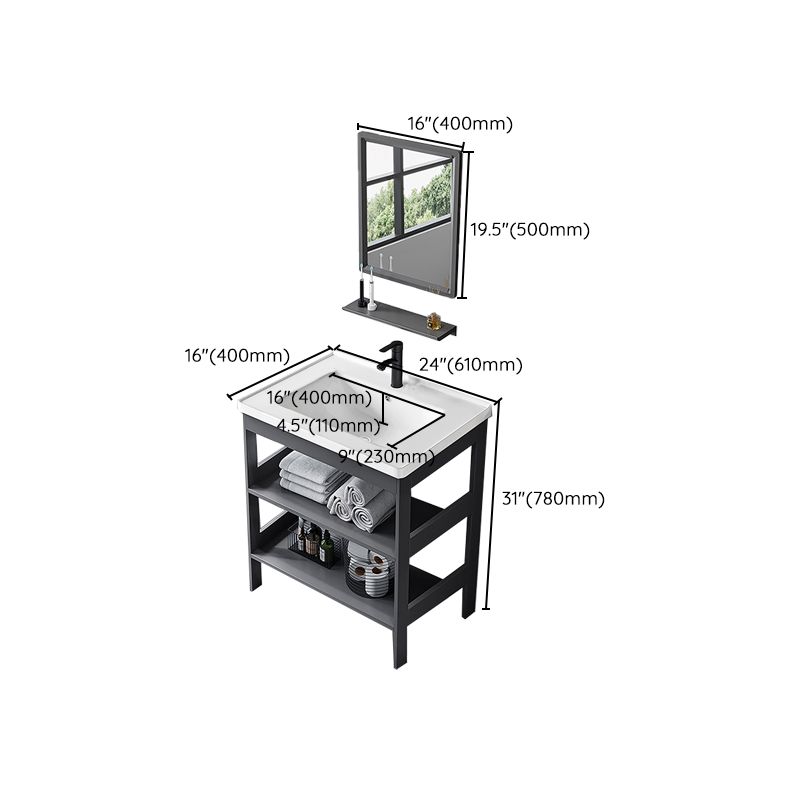 16"(400mm)

19.5"(500mm)

16"(400mm)

24"(610mm)

16"(400mm)

4.5"(110mm)

9"(230mm)

31"(780mm)