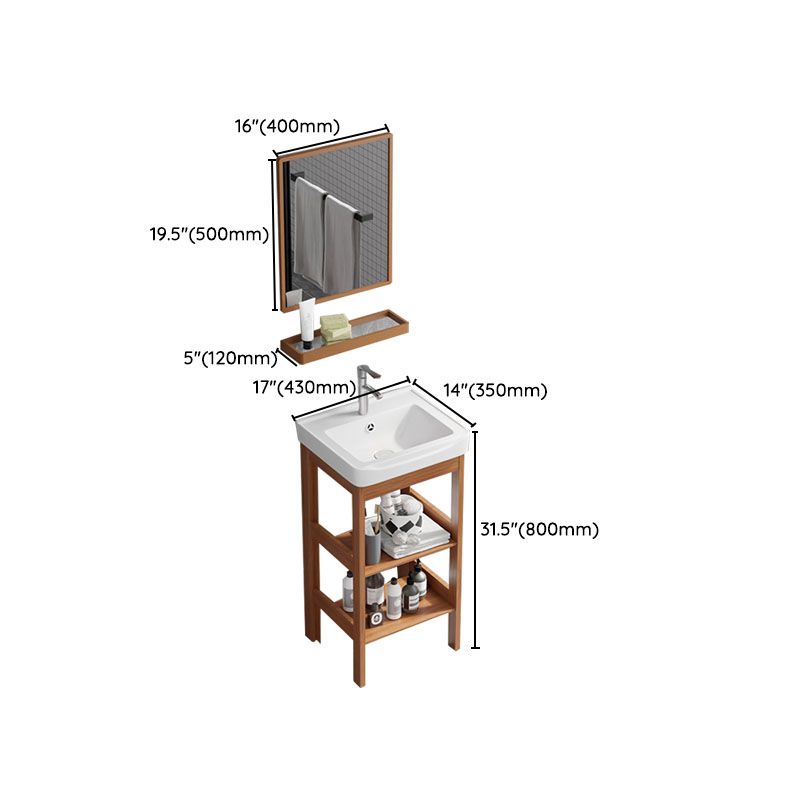 16"(400mm)

19.5"(500mm)

5"(120mm)

17"(430mm)

14"(350mm)

31.5"(800mm)