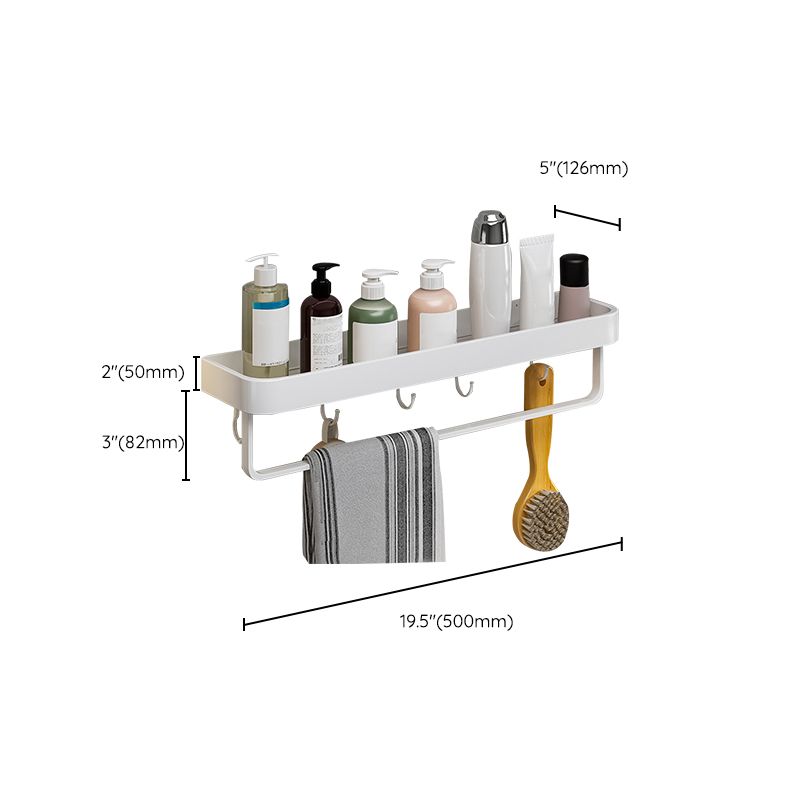 5"(126mm)

2"(50mm)

3"(82mm)

19.5"(500mm)