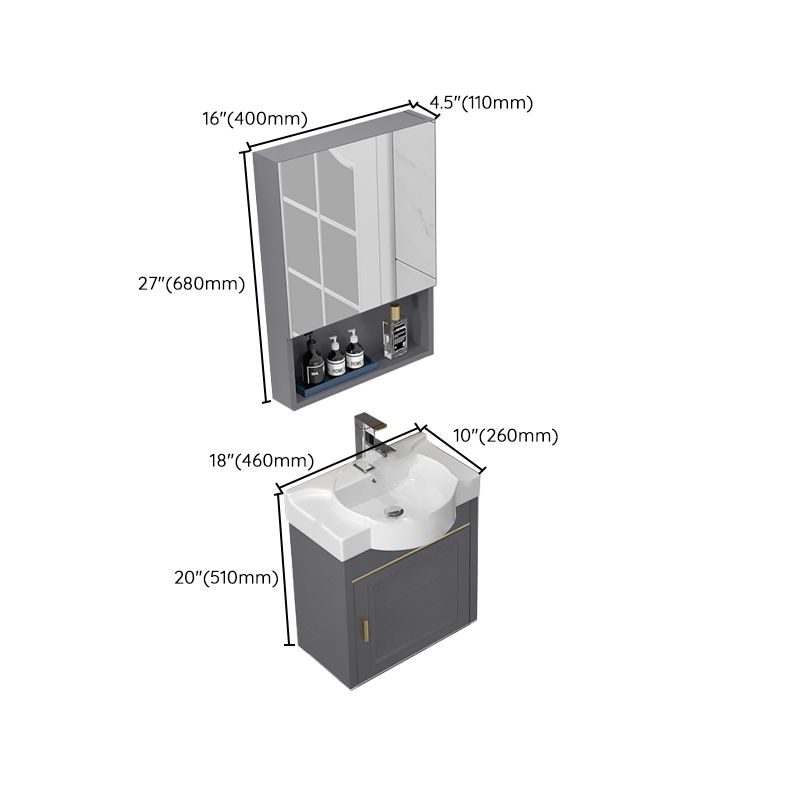 16"(400mm)
4.5"(110mm)
27"(680mm)
18"(460mm)
10"(260mm)
20"(510mm)