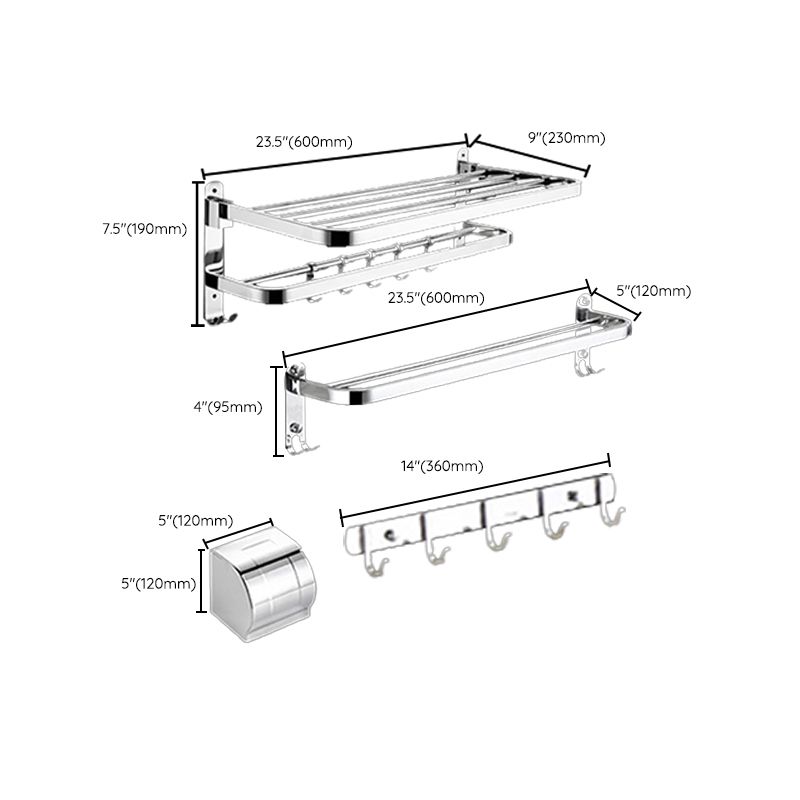 23.5"(600mm)
9"(230mm)
7.5"(190mm)
23.5"(600mm)
5"(120mm)
4"(95mm)
14"(360mm)
5"(120mm)
5"(120mm)