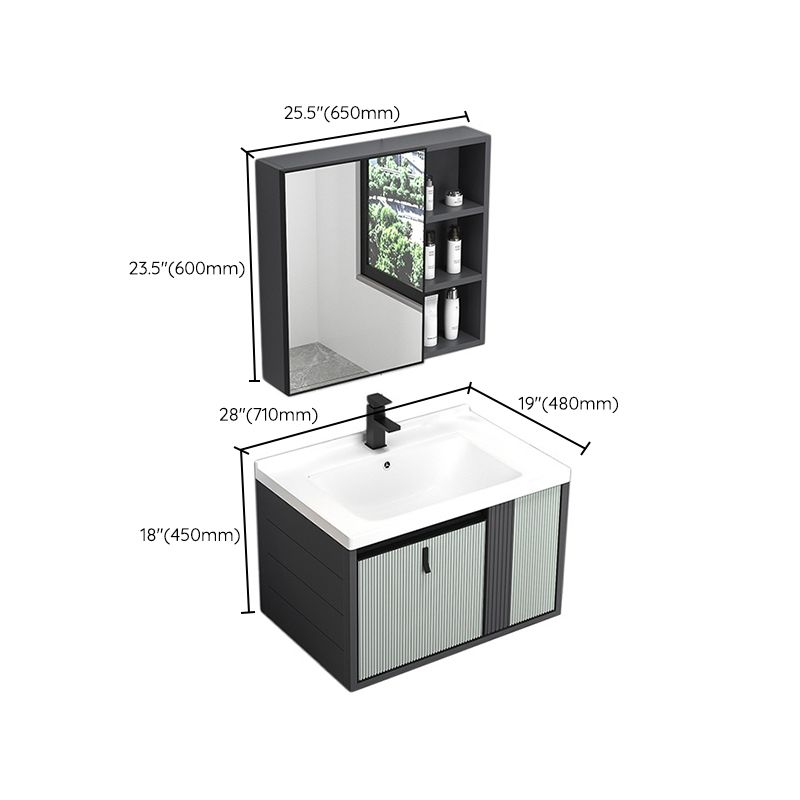 25.5"(650mm)

23.5"(600mm)

28"(710mm)

19"(480mm)

18"(450mm)