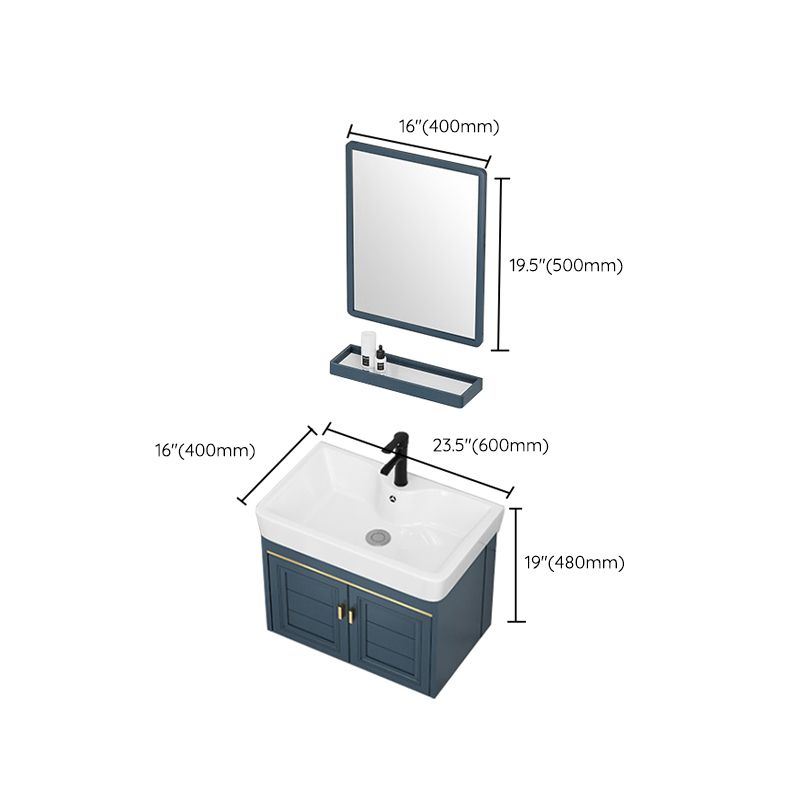 16"(400mm)

19.5"(500mm)

16"(400mm)

23.5"(600mm)

19"(480mm)