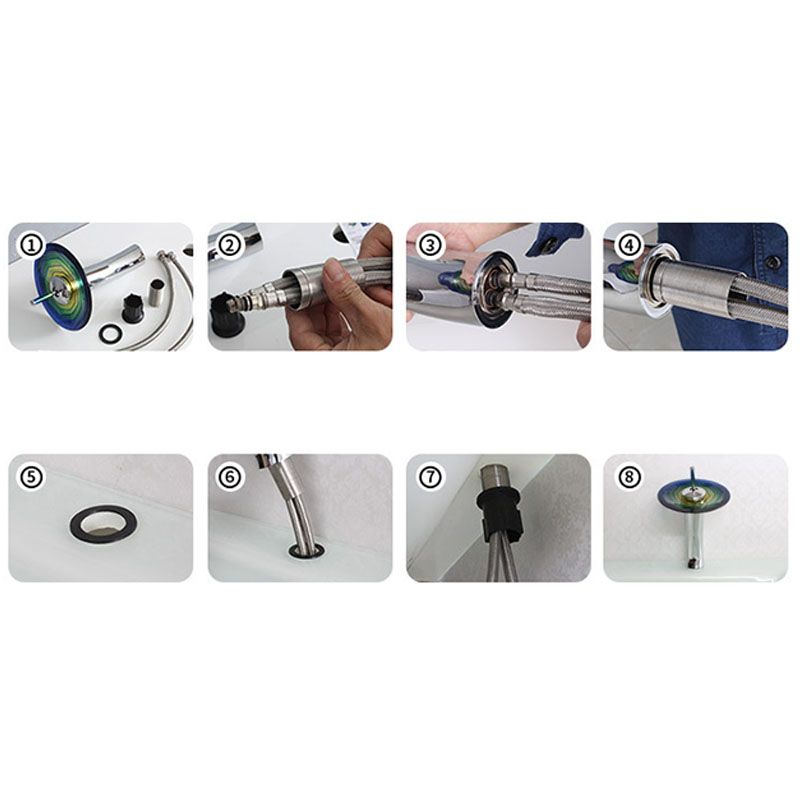 ①
②
③
④
⑤
⑥
⑦
⑧