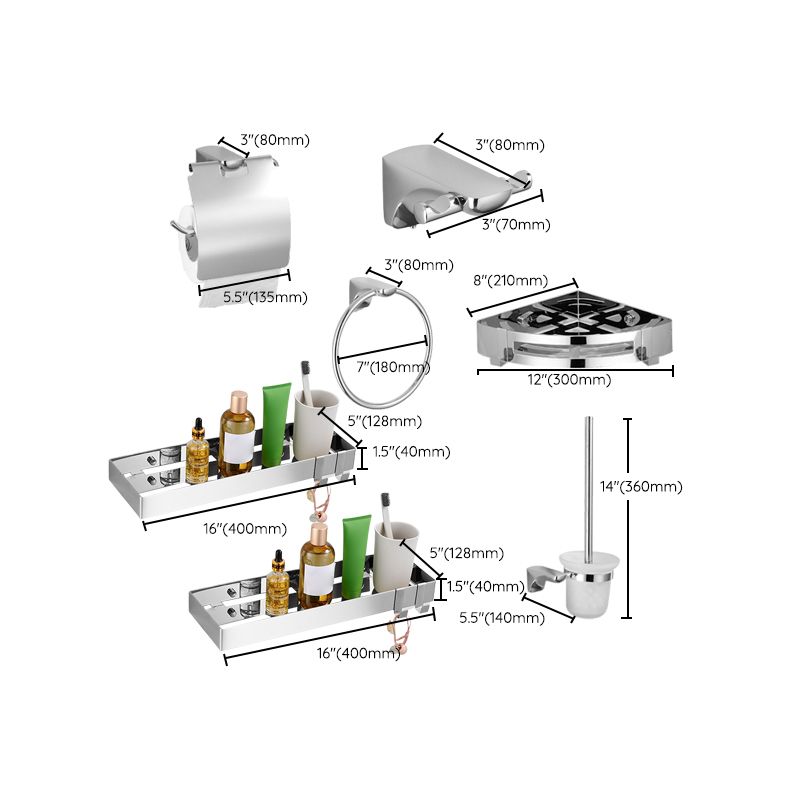 3"(80mm)
5.5"(135mm)
3"(80mm)
3"(70mm)
3"(80mm)
7"(180mm)
8"(210mm)
12"(300mm)
5"(128mm)
1.5"(40mm)
16"(400mm)
5"(128mm)
1.5"(40mm)
16"(400mm)
14"(360mm)
5.5"(140mm)