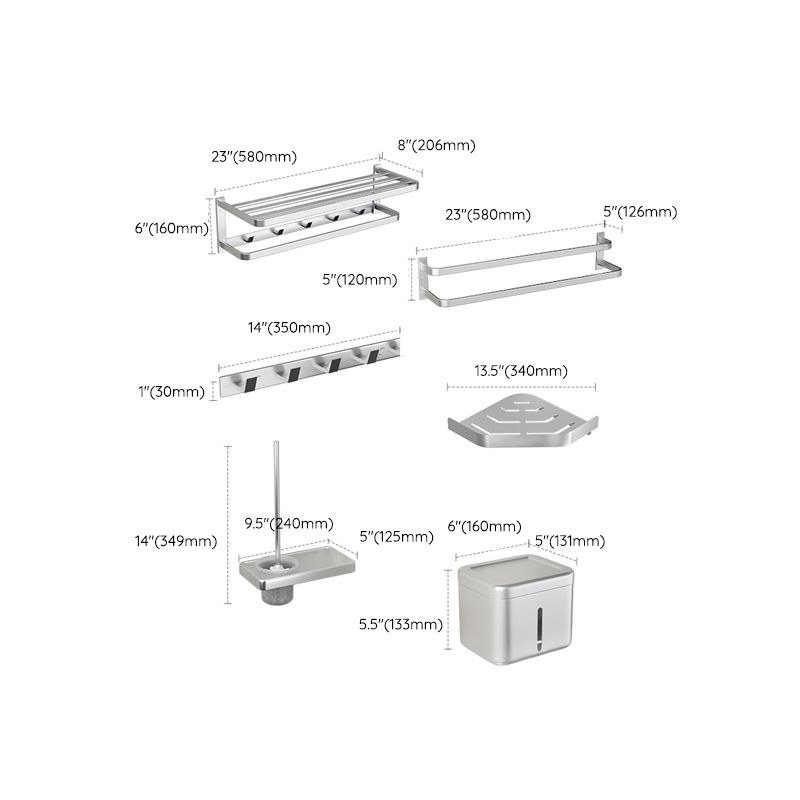 23"(580mm)
8"(206mm)
6"(160mm)
23"(580mm)
5"(126mm)
5"(120mm)
14"(350mm)
1"(30mm)
13.5"(340mm)
14"(349mm)
9.5"(240mm)
5"(125mm)
6"(160mm)
5"(131mm)
5.5"(133mm)