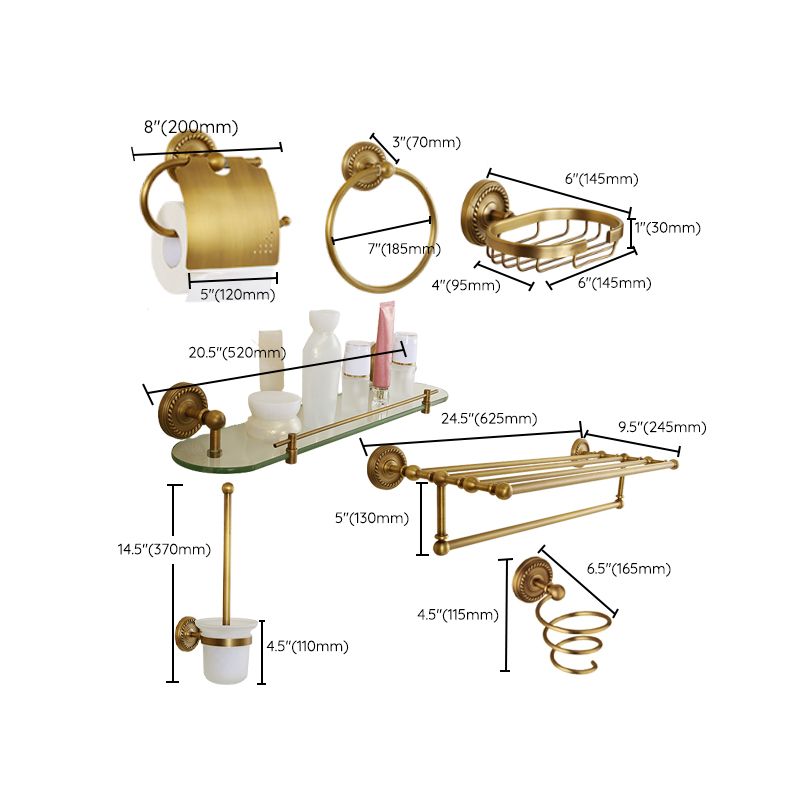 8"(200mm)

5"(120mm)

3"(70mm)

7"(185mm)

6"(145mm)

1"(30mm)

4"(95mm)

6"(145mm)

20.5"(520mm)

24.5"(625mm)

9.5"(245mm)

5"(130mm)

14.5"(370mm)

4.5"(110mm)

6.5"(165mm)

4.5"(115mm)