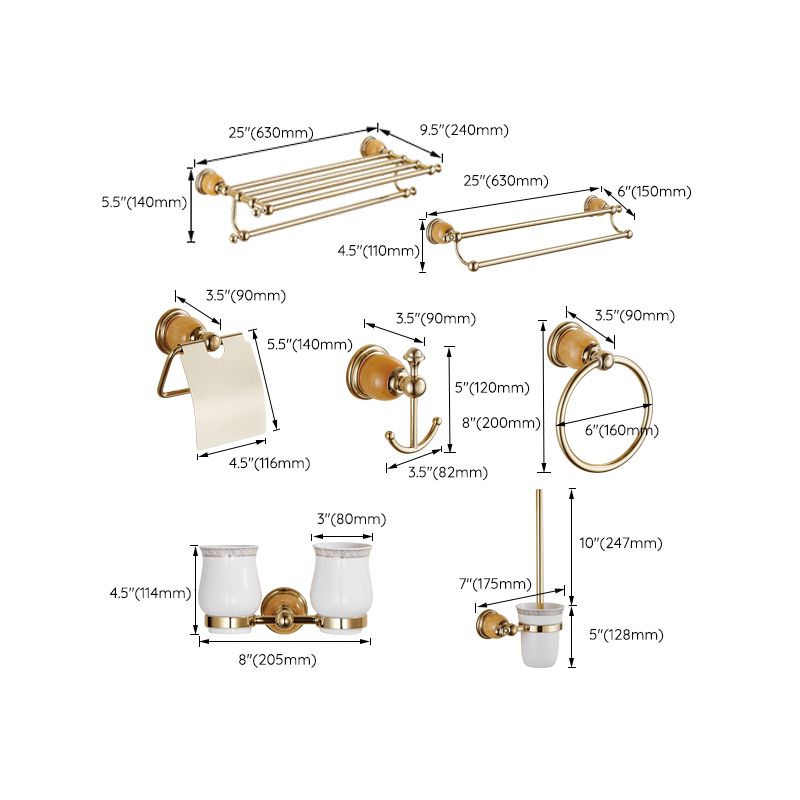 25"(630mm)
9.5"(240mm)
5.5"(140mm)
25"(630mm)
6"(150mm)
4.5"(110mm)
3.5"(90mm)
5.5"(140mm)
4.5"(116mm)
3.5"(90mm)
5"(120mm)
3.5"(82mm)
3.5"(90mm)
8"(200mm)
6"(160mm)
3"(80mm)
4.5"(114mm)
8"(205mm)
10"(247mm)
7"(175mm)
5"(128mm)