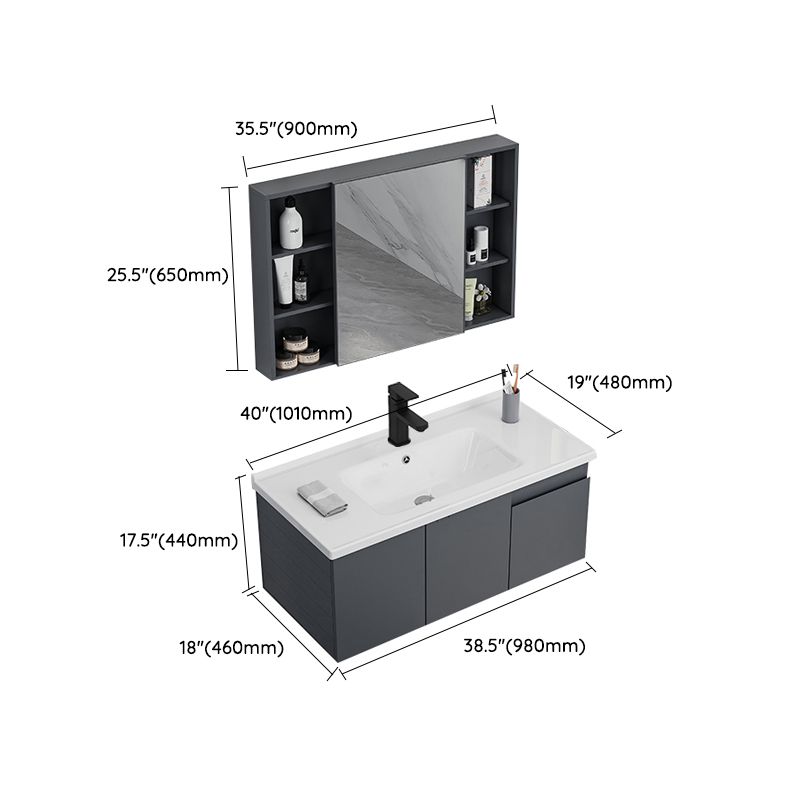 35.5"(900mm)

25.5"(650mm)

19"(480mm)

40"(1010mm)

17.5"(440mm)

18"(460mm)

38.5"(980mm)