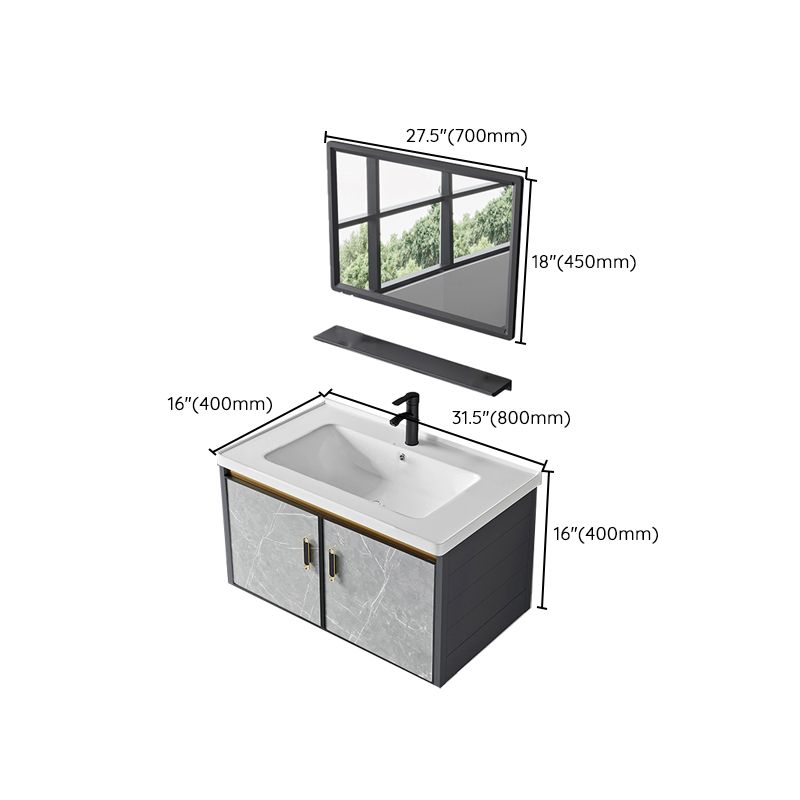 27.5"(700mm)

18"(450mm)

16"(400mm)

31.5"(800mm)

16"(400mm)