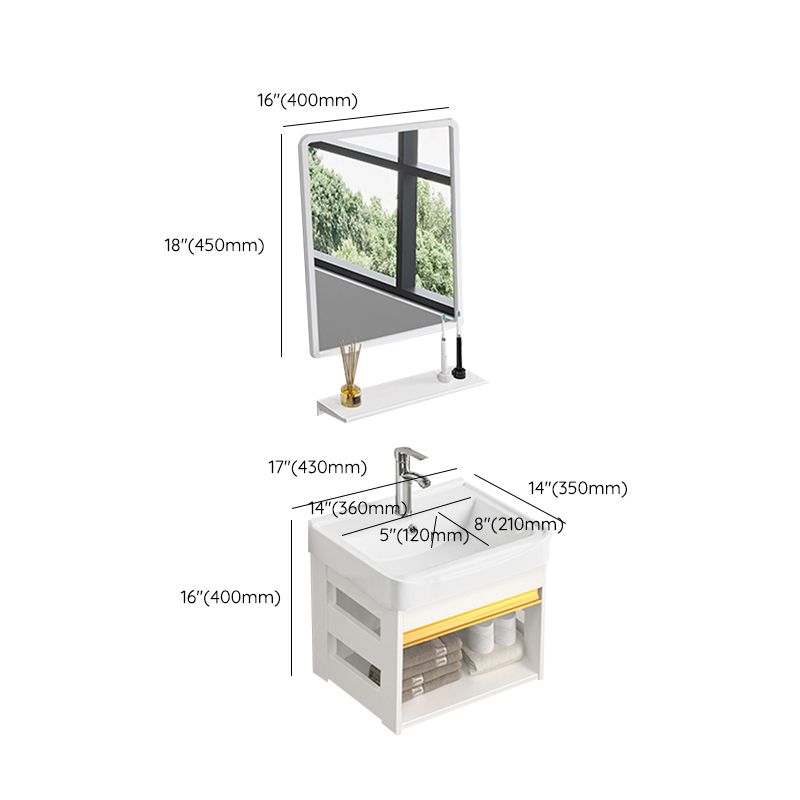 16"(400mm)

18"(450mm)

17"(430mm)

14"(350mm)

14"(360mm)

8"(210mm)

5"(120mm)

16"(400mm)