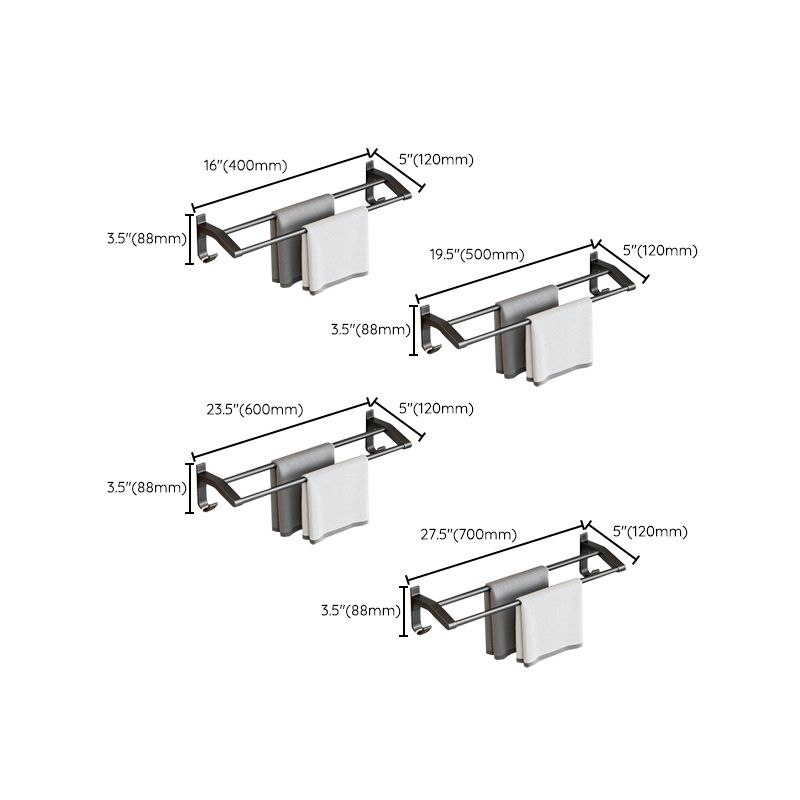 16"(400mm)
5"(120mm)
3.5"(88mm)

19.5"(500mm)
5"(120mm)
3.5"(88mm)

23.5"(600mm)
5"(120mm)
3.5"(88mm)

27.5"(700mm)
5"(120mm)
3.5"(88mm)