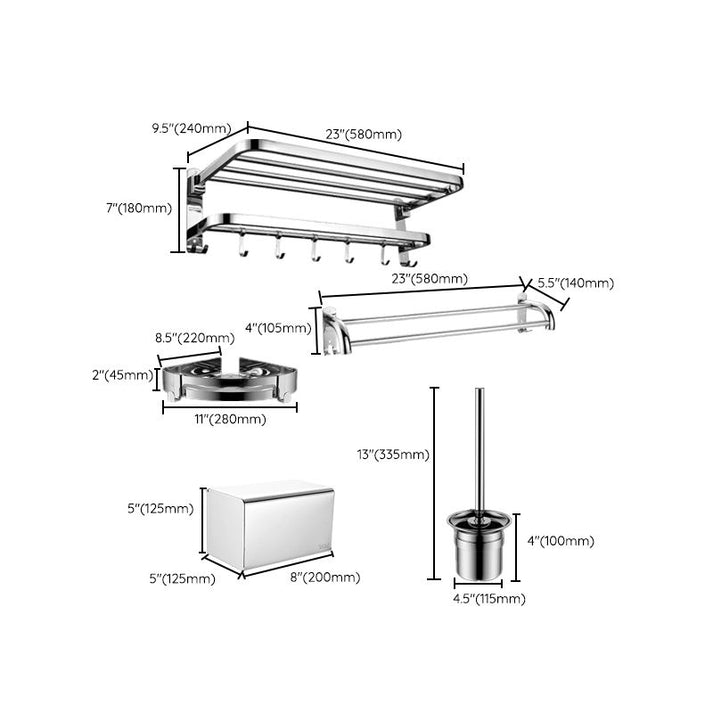 9.5"(240mm)
23"(580mm)
7"(180mm)
23"(580mm)
5.5"(140mm)
4"(105mm)
8.5"(220mm)
2"(45mm)
11"(280mm)
13"(335mm)
5"(125mm)
4"(100mm)
5"(125mm)
8"(200mm)
4.5"(115mm)