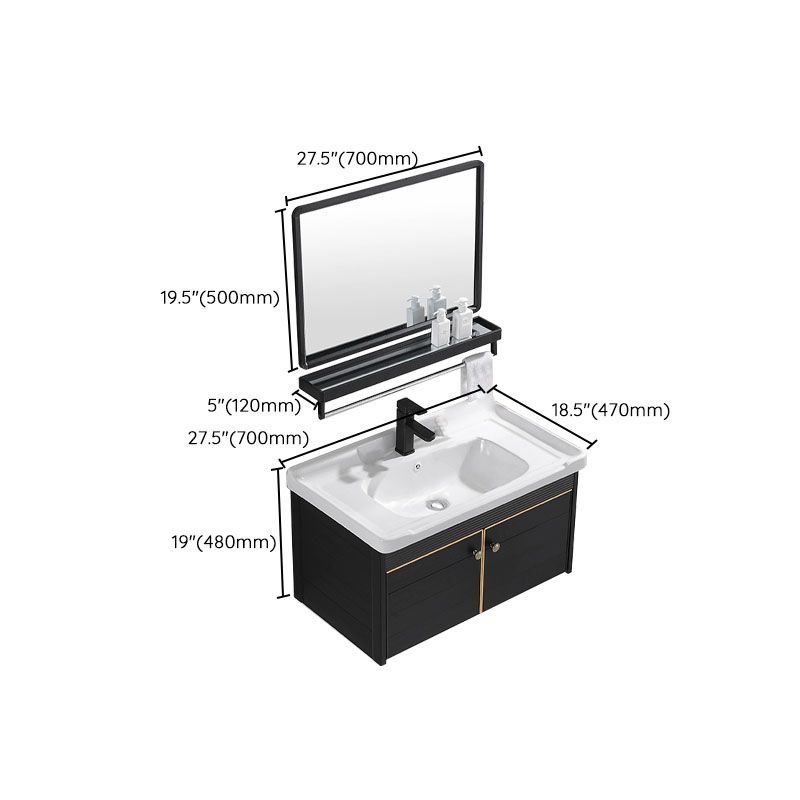 27.5"(700mm)

19.5"(500mm)

5"(120mm)

18.5"(470mm)

27.5"(700mm)

19"(480mm)