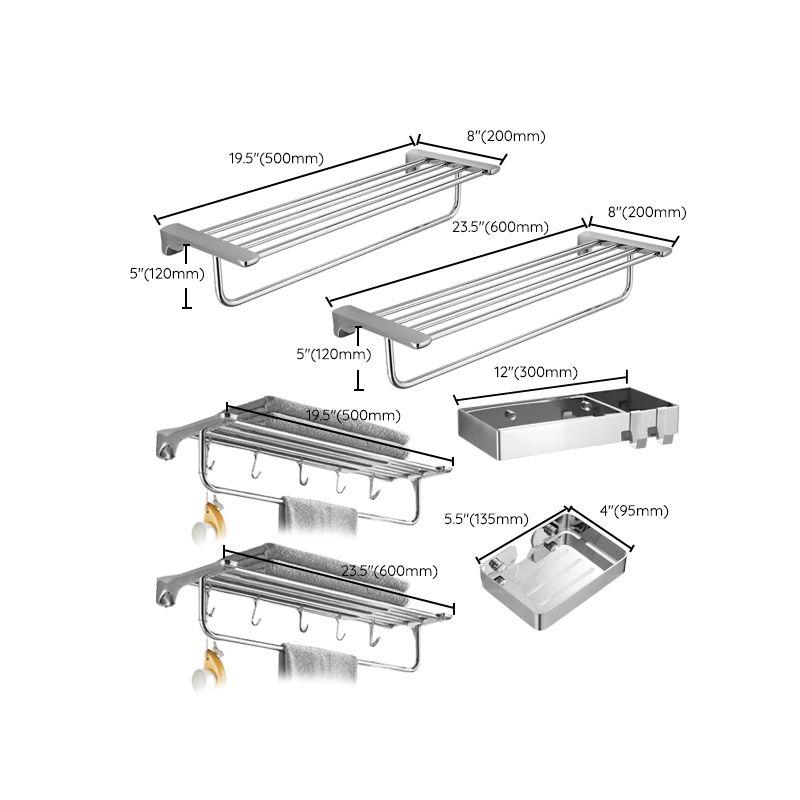 19.5"(500mm)
8"(200mm)
5"(120mm)
23.5"(600mm)
8"(200mm)
5"(120mm)
12"(300mm)
19.5"(500mm)
5.5"(135mm)
4"(95mm)
23.5"(600mm)