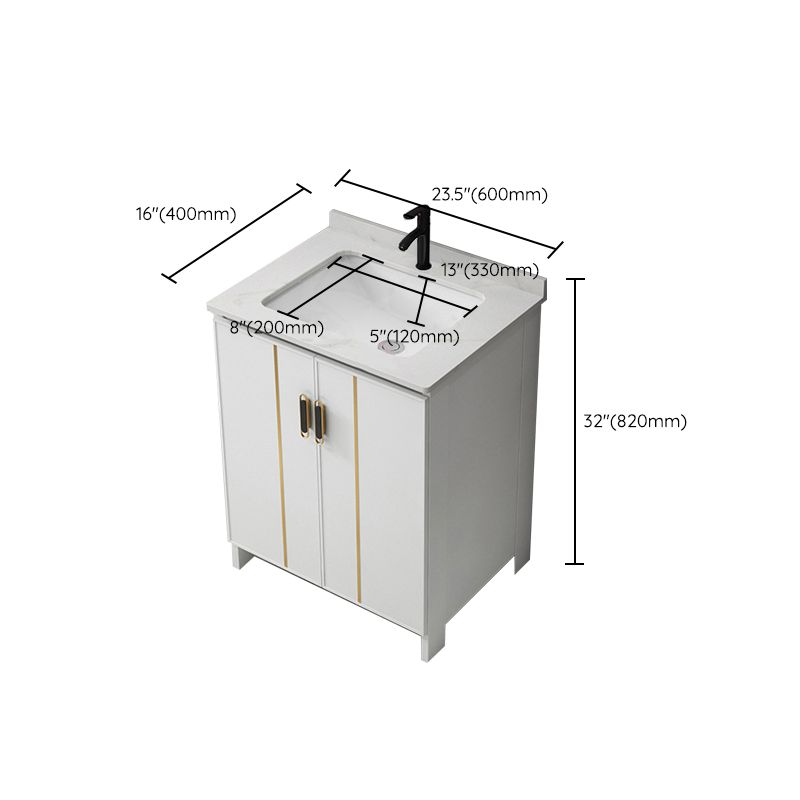 16"(400mm)

23.5"(600mm)

13"(330mm)

8"(200mm)

5"(120mm)

32"(820mm)