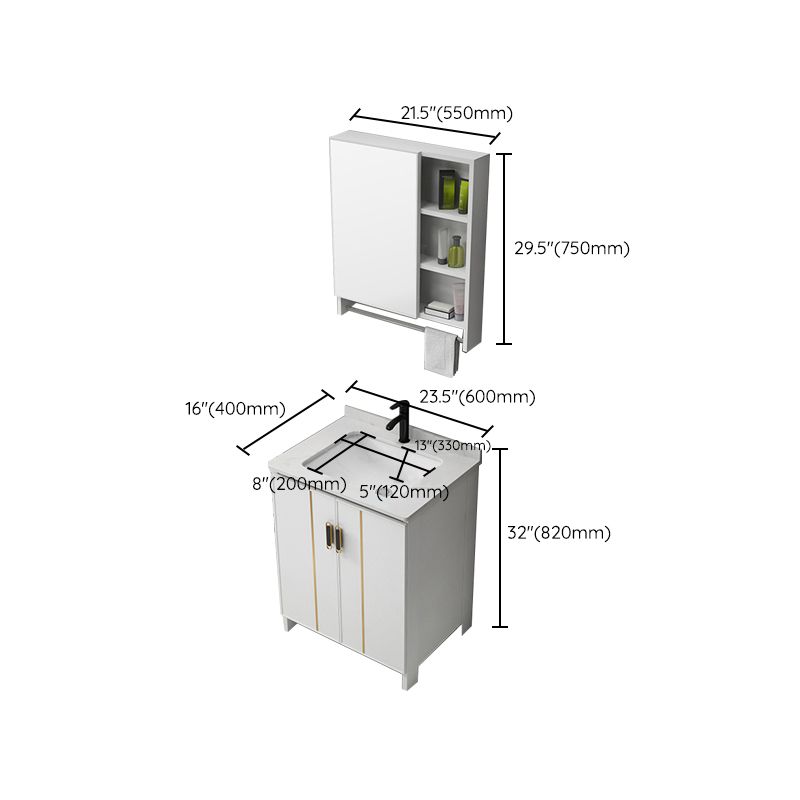 21.5"(550mm)

29.5"(750mm)

16"(400mm)

23.5"(600mm)

13"(330mm)

8"(200mm)

5"(120mm)

32"(820mm)