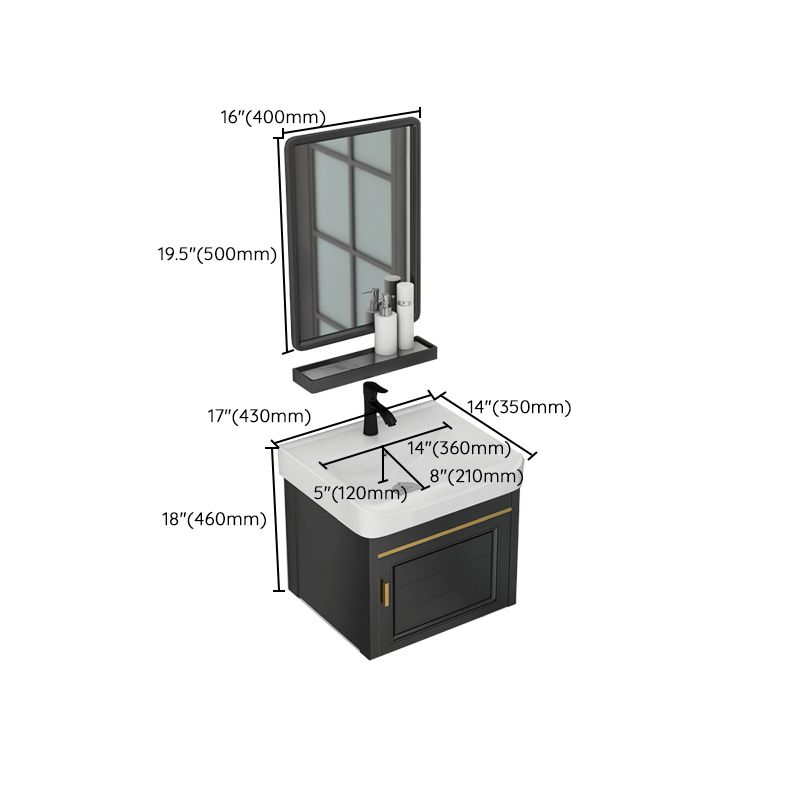 16"(400mm)

19.5"(500mm)

17"(430mm)

14"(350mm)

14"(360mm)

8"(210mm)

5"(120mm)

18"(460mm)