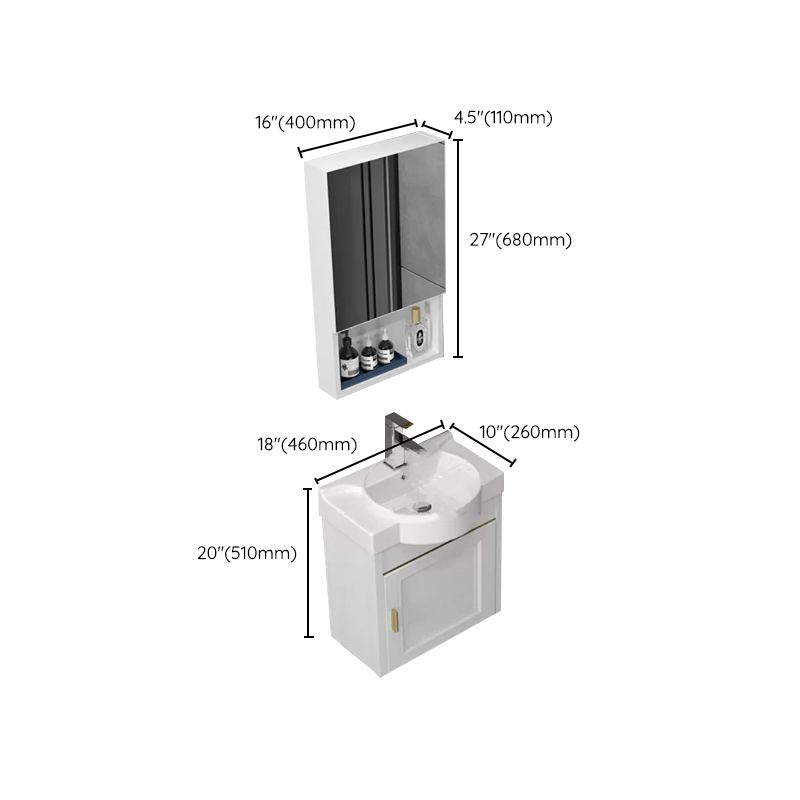 16"(400mm)

4.5"(110mm)

27"(680mm)

18"(460mm)

10"(260mm)

20"(510mm)