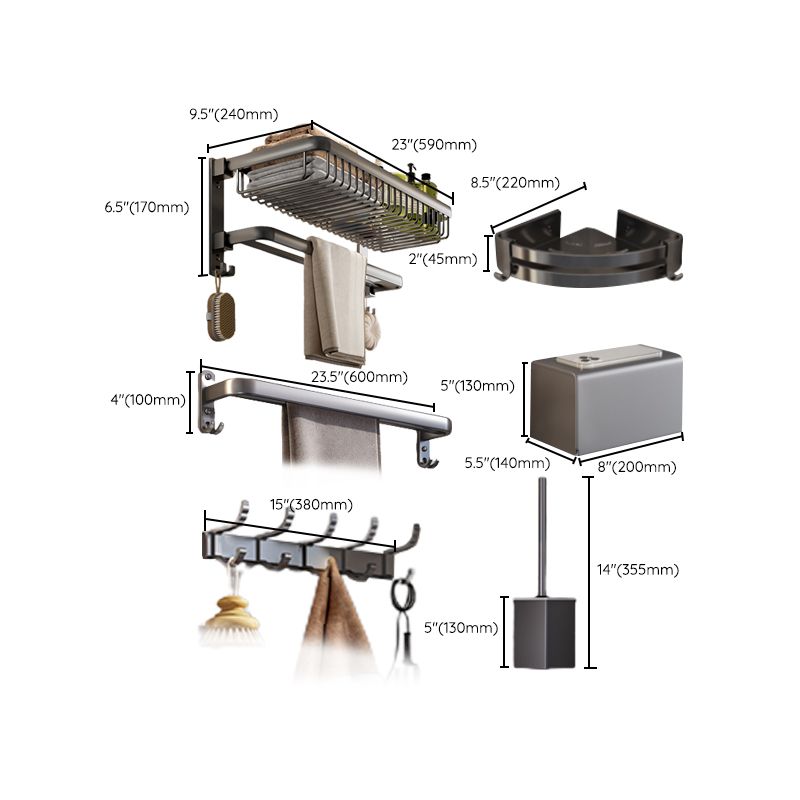 9.5"(240mm)
23"(590mm)
6.5"(170mm)
8.5"(220mm)
2"(45mm)
23.5"(600mm)
4"(100mm)
5"(130mm)
5.5"(140mm)
8"(200mm)
15"(380mm)
14"(355mm)
5"(130mm)