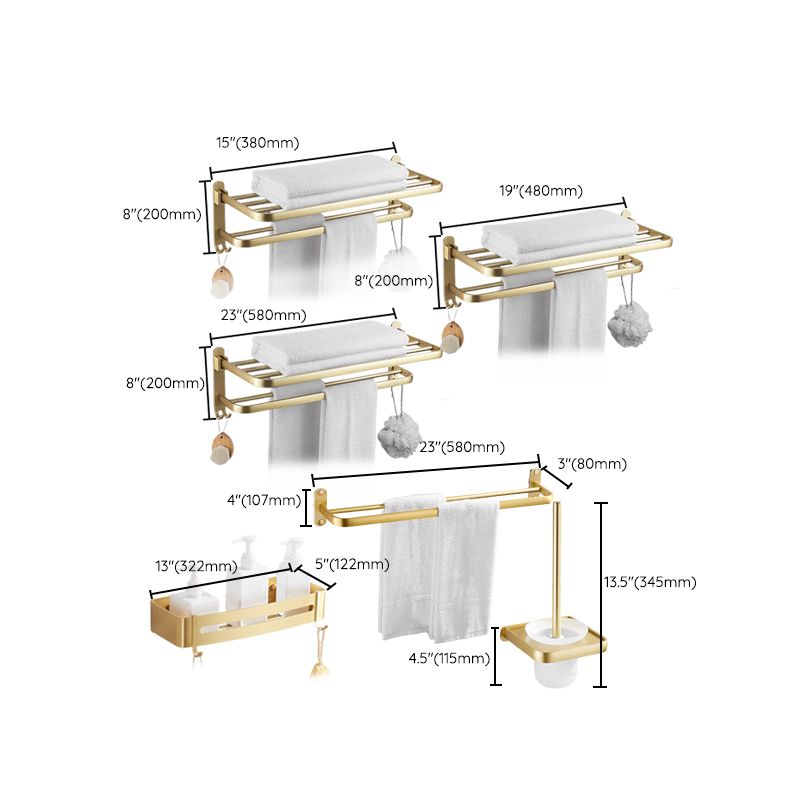 15"(380mm)

8"(200mm)

19"(480mm)

8"(200mm)

23"(580mm)

8"(200mm)

23"(580mm)

3"(80mm)

4"(107mm)

13"(322mm)

5"(122mm)

13.5"(345mm)

4.5"(115mm)