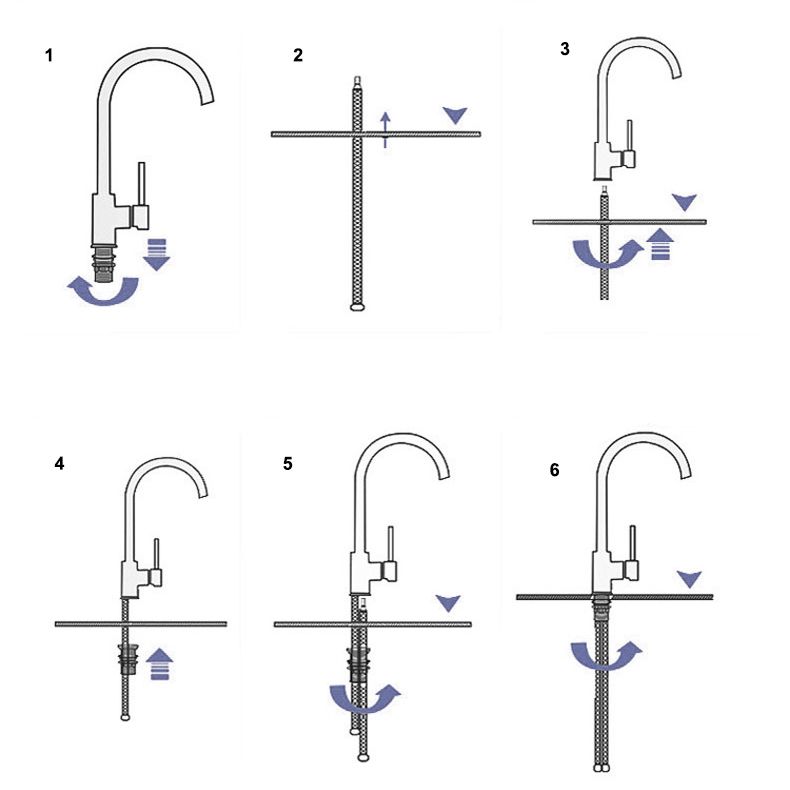 1

2

3

4

5

6