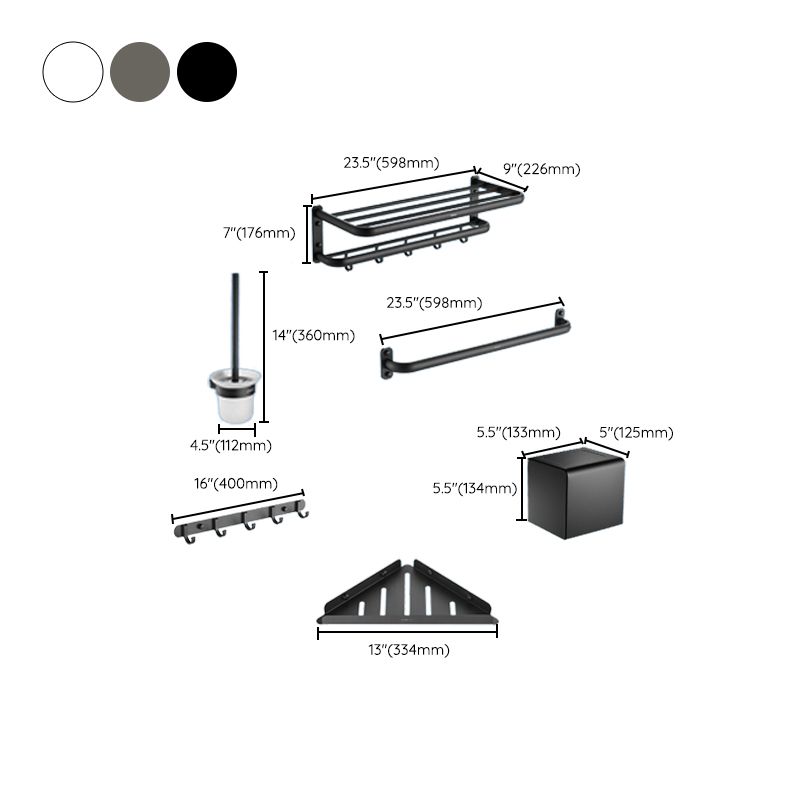 23.5"(598mm)
9"(226mm)
7"(176mm)
14"(360mm)
23.5"(598mm)
4.5"(112mm)
5.5"(133mm)
5"(125mm)
5.5"(134mm)
16"(400mm)
13"(334mm)