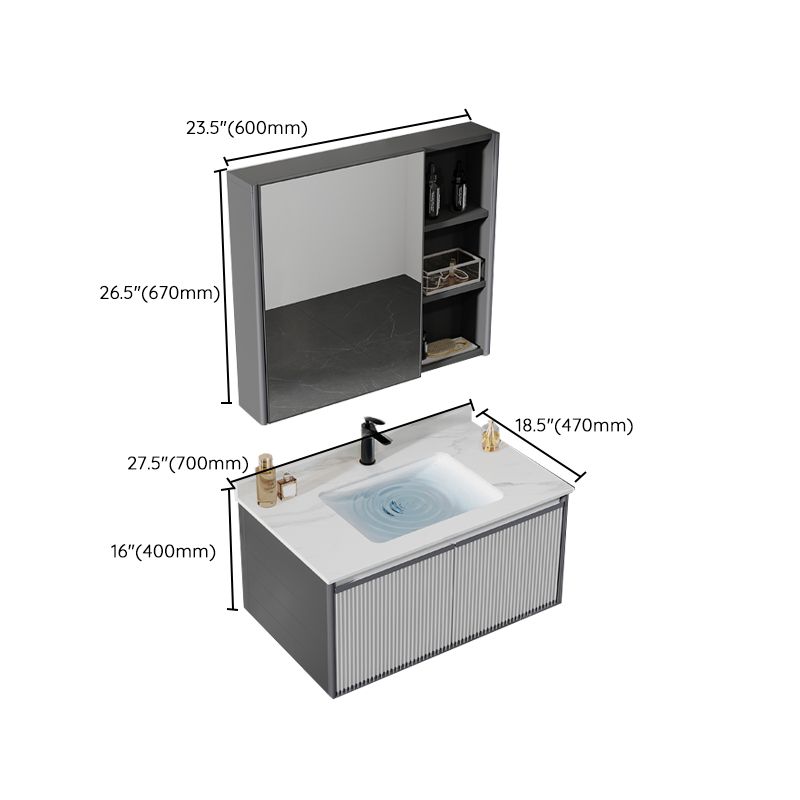 23.5"(600mm)

26.5"(670mm)

18.5"(470mm)

27.5"(700mm)

16"(400mm)