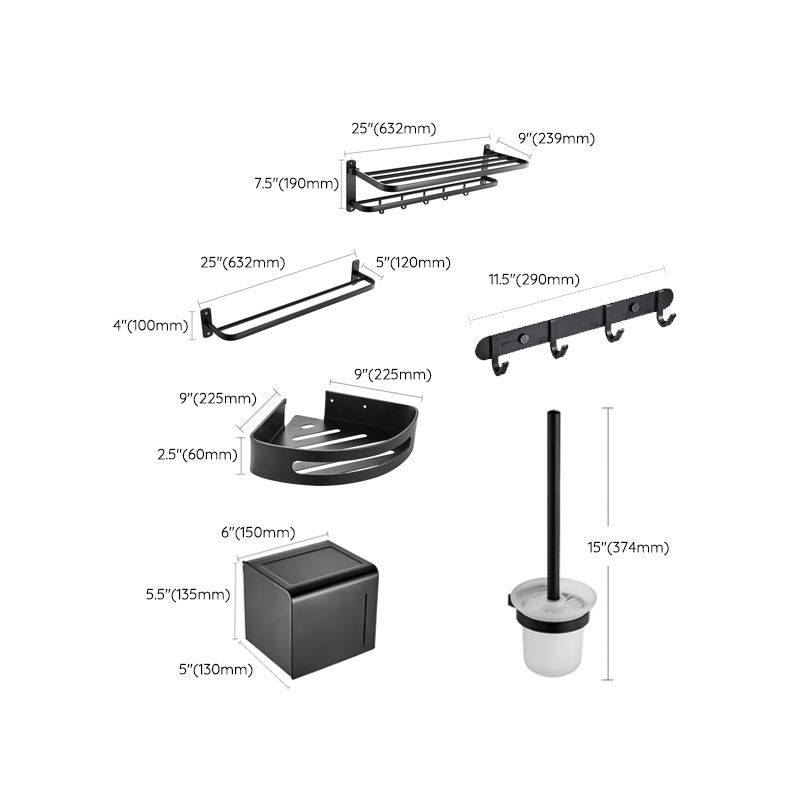 25"(632mm)
9"(239mm)
7.5"(190mm)

25"(632mm)
5"(120mm)
4"(100mm)

11.5"(290mm)

9"(225mm)
9"(225mm)
2.5"(60mm)

6"(150mm)
5.5"(135mm)
5"(130mm)

15"(374mm)