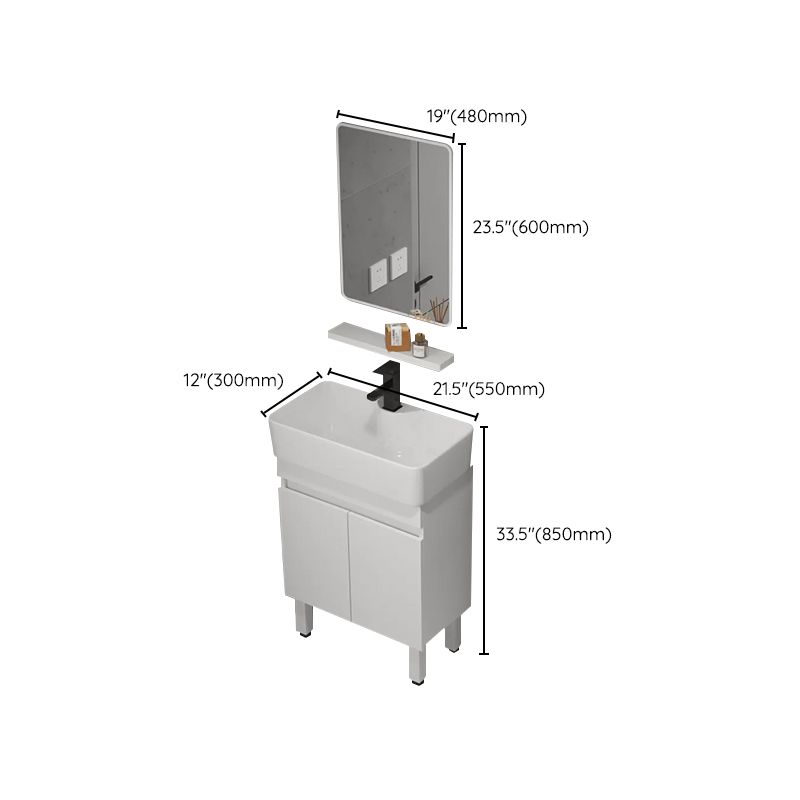 19"(480mm)

23.5"(600mm)

12"(300mm)

21.5"(550mm)

33.5"(850mm)