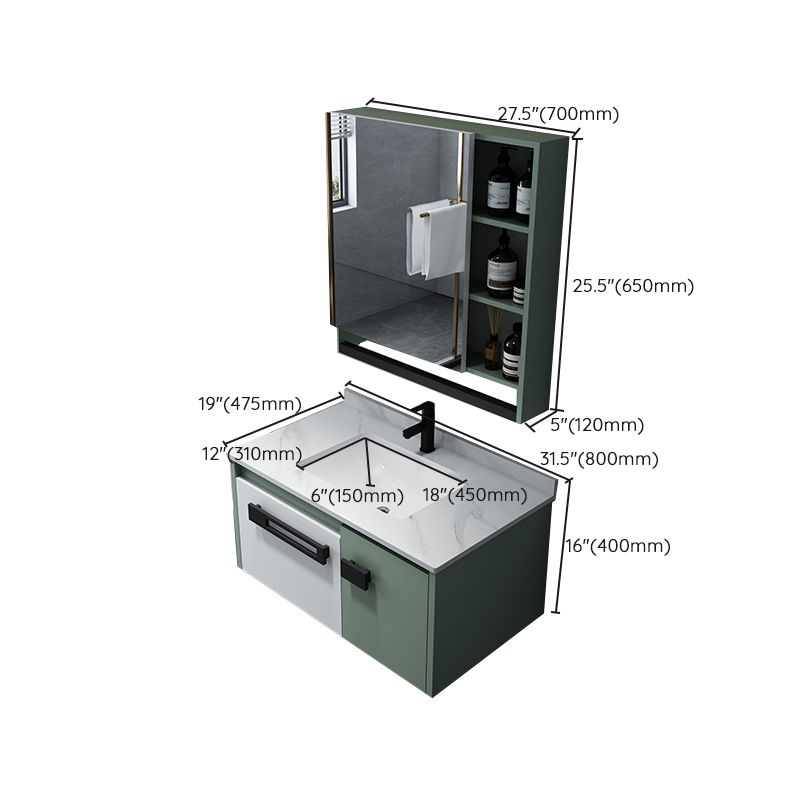 27.5"(700mm)

25.5"(650mm)

5"(120mm)

19"(475mm)

12"(310mm)

31.5"(800mm)

6"(150mm)

18"(450mm)

16"(400mm)