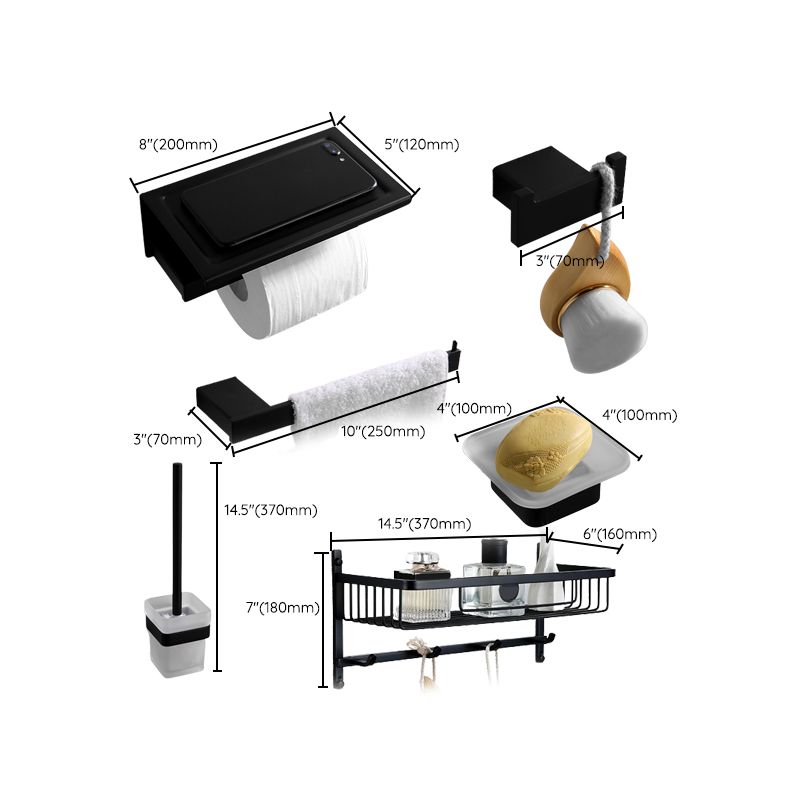 8"(200mm)
5"(120mm)
3"(70mm)
3"(70mm)
10"(250mm)
4"(100mm)
4"(100mm)
14.5"(370mm)
14.5"(370mm)
6"(160mm)
7"(180mm)