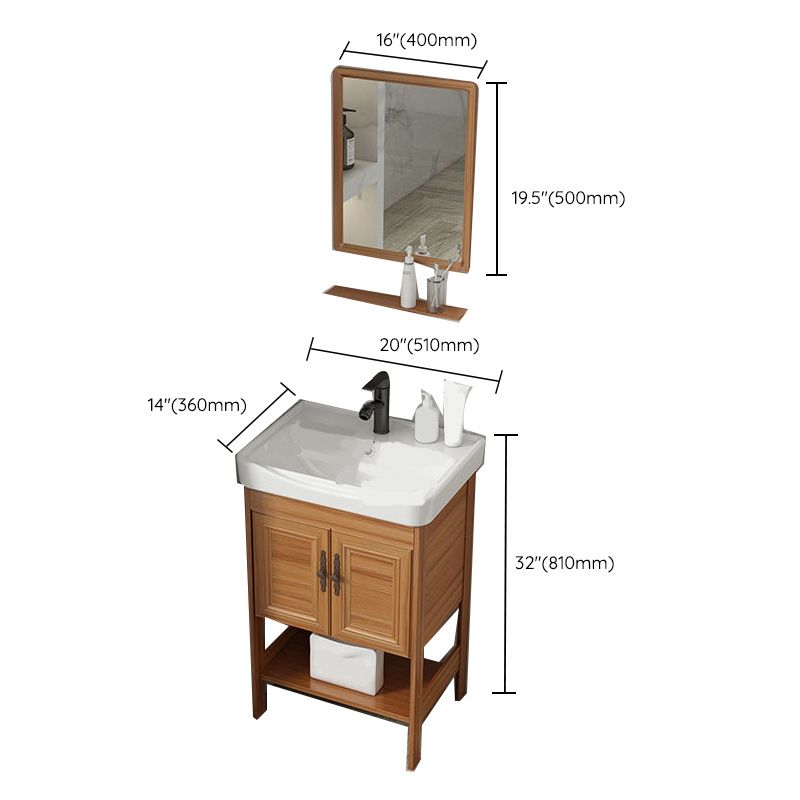 16"(400mm)

19.5"(500mm)

20"(510mm)

14"(360mm)

32"(810mm)