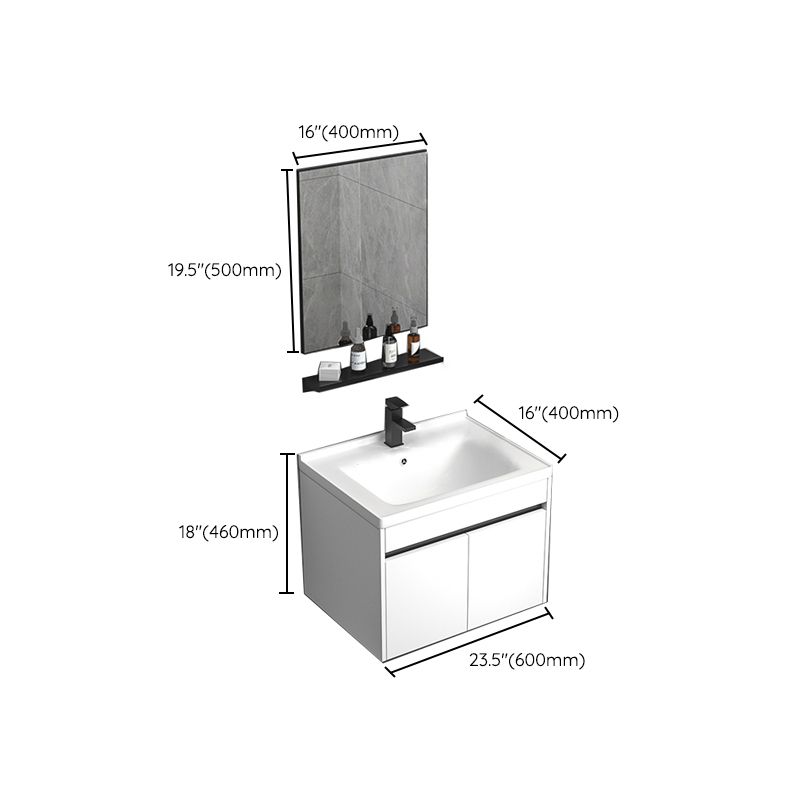 16"(400mm)

19.5"(500mm)

16"(400mm)

18"(460mm)

23.5"(600mm)