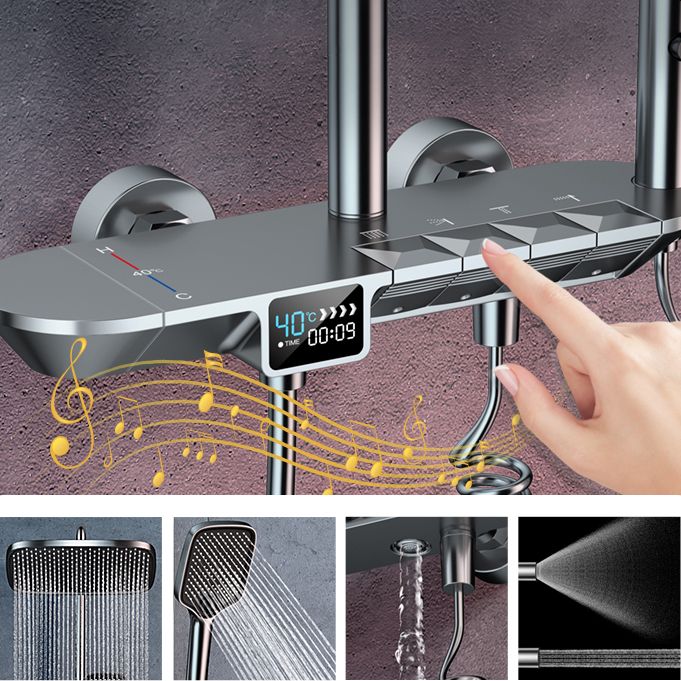 H
40°C
C
40°C
TIME
00:09