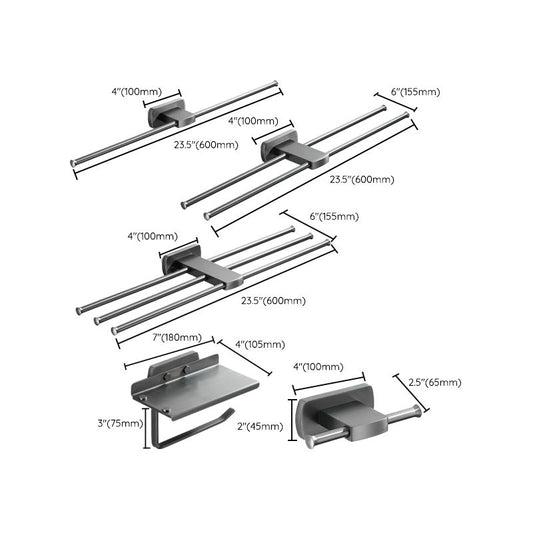 4"(100mm)
23.5"(600mm)
6"(155mm)
4"(100mm)
23.5"(600mm)
6"(155mm)
4"(100mm)
23.5"(600mm)
7"(180mm)
4"(105mm)
3"(75mm)
4"(100mm)
2.5"(65mm)
2"(45mm)