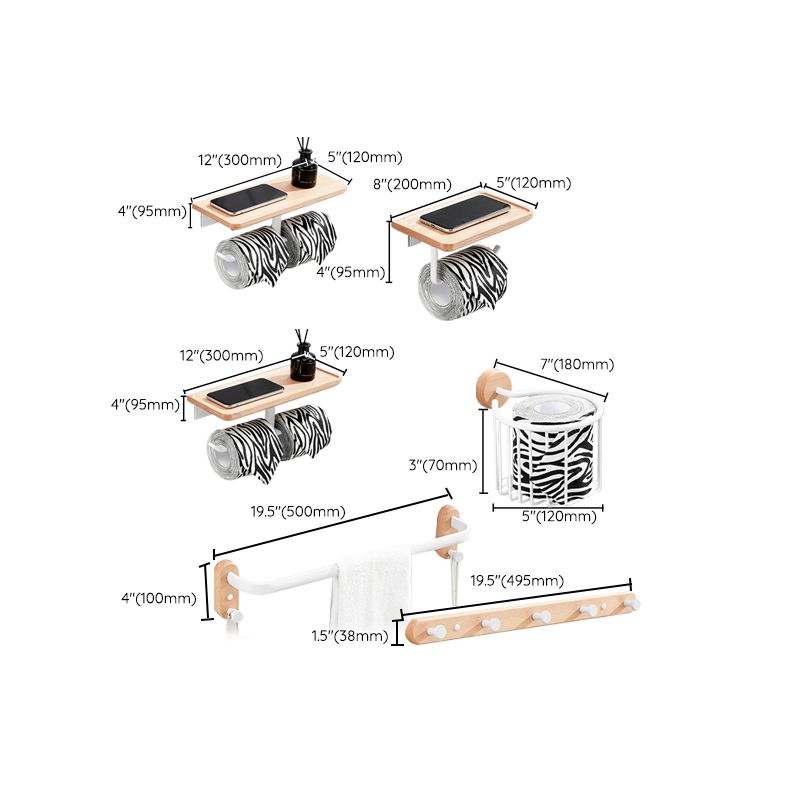 12"(300mm)
5"(120mm)
4"(95mm)

8"(200mm)
5"(120mm)
4"(95mm)

12"(300mm)
5"(120mm)
4"(95mm)

7"(180mm)
3"(70mm)
5"(120mm)

19.5"(500mm)
4"(100mm)

19.5"(495mm)
1.5"(38mm)