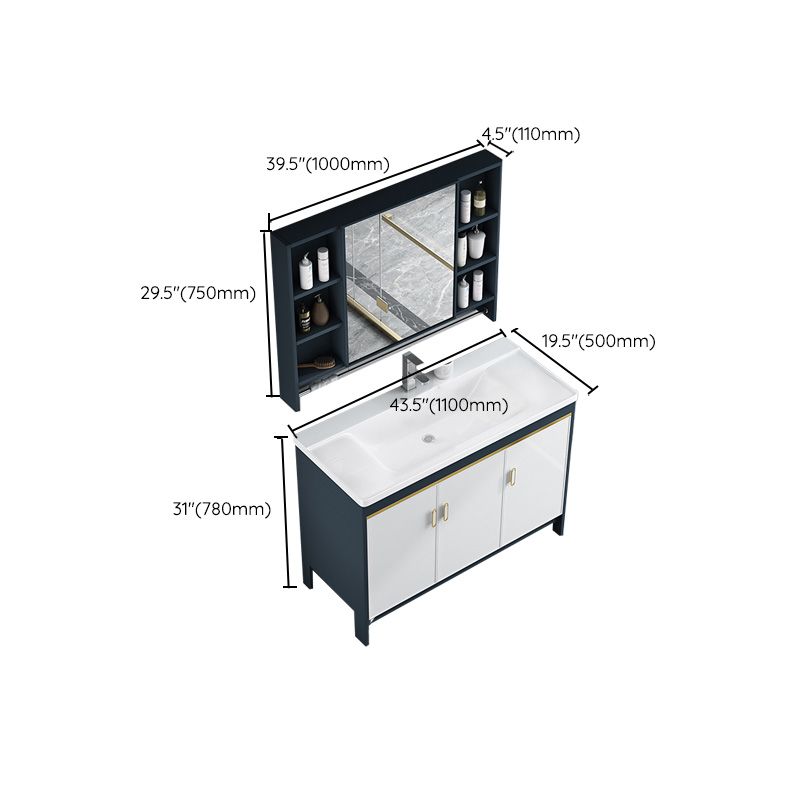 4.5"(110mm)
39.5"(1000mm)
29.5"(750mm)
19.5"(500mm)
43.5"(1100mm)
31"(780mm)