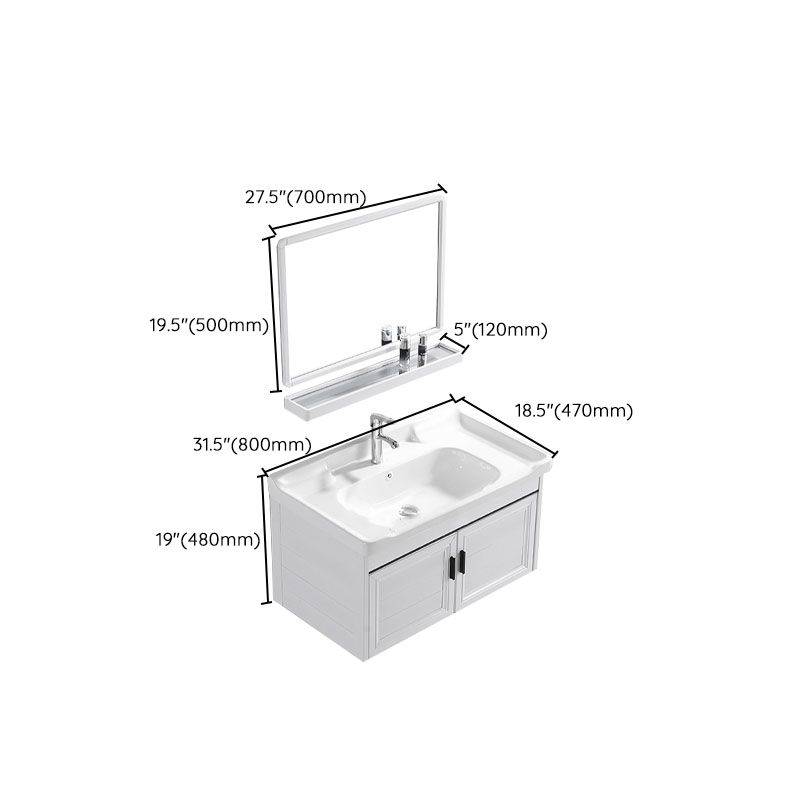 27.5"(700mm)

19.5"(500mm)

5"(120mm)

18.5"(470mm)

31.5"(800mm)

19"(480mm)