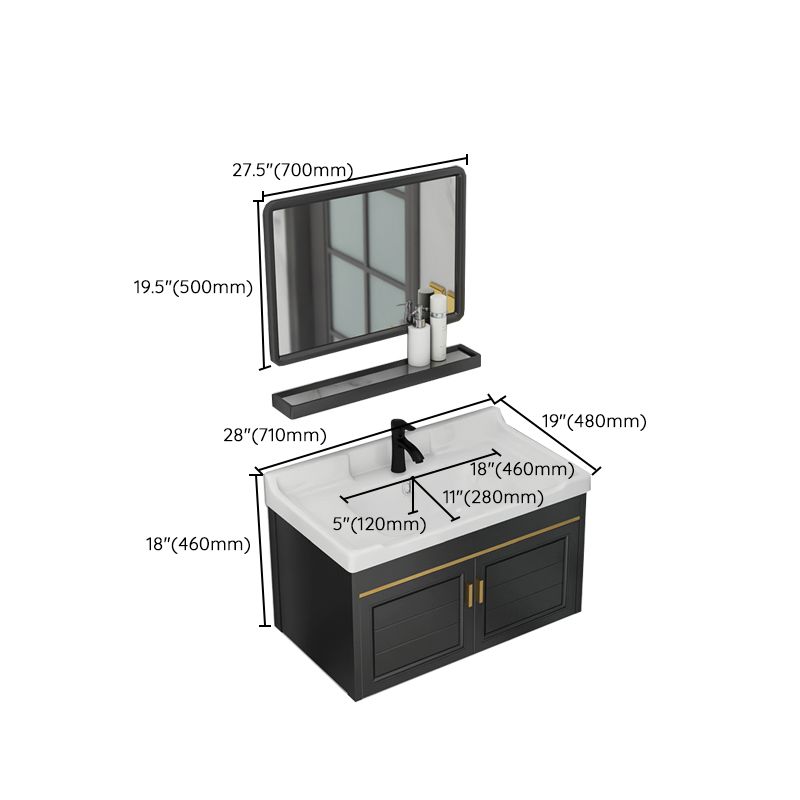 27.5"(700mm)

19.5"(500mm)

28"(710mm)

19"(480mm)

18"(460mm)

11"(280mm)

5"(120mm)

18"(460mm)