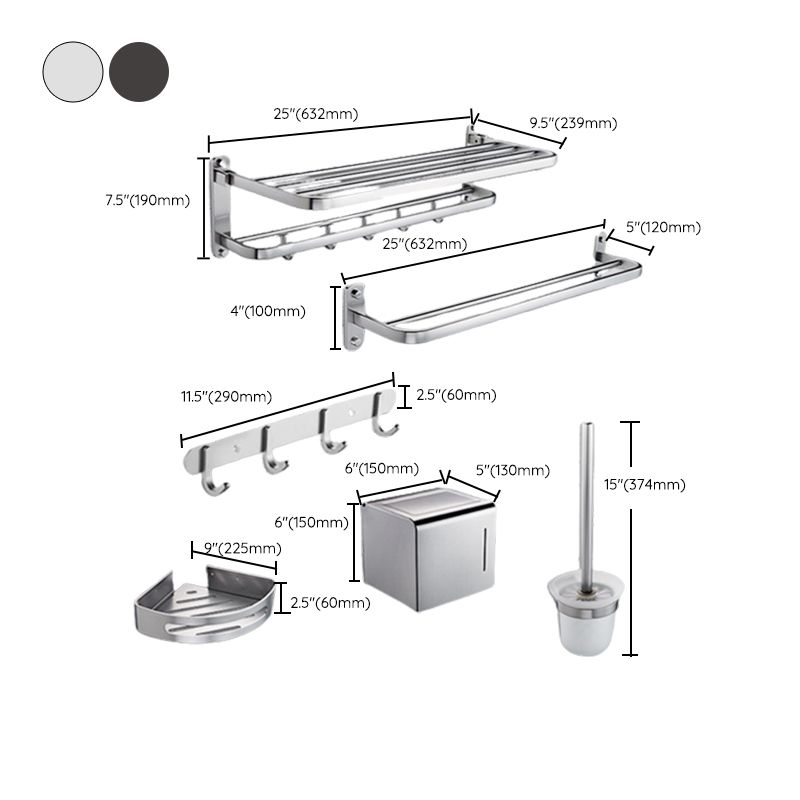 25"(632mm)
9.5"(239mm)
7.5"(190mm)
25"(632mm)
5"(120mm)
4"(100mm)
11.5"(290mm)
2.5"(60mm)
6"(150mm)
5"(130mm)
15"(374mm)
6"(150mm)
9"(225mm)
2.5"(60mm)